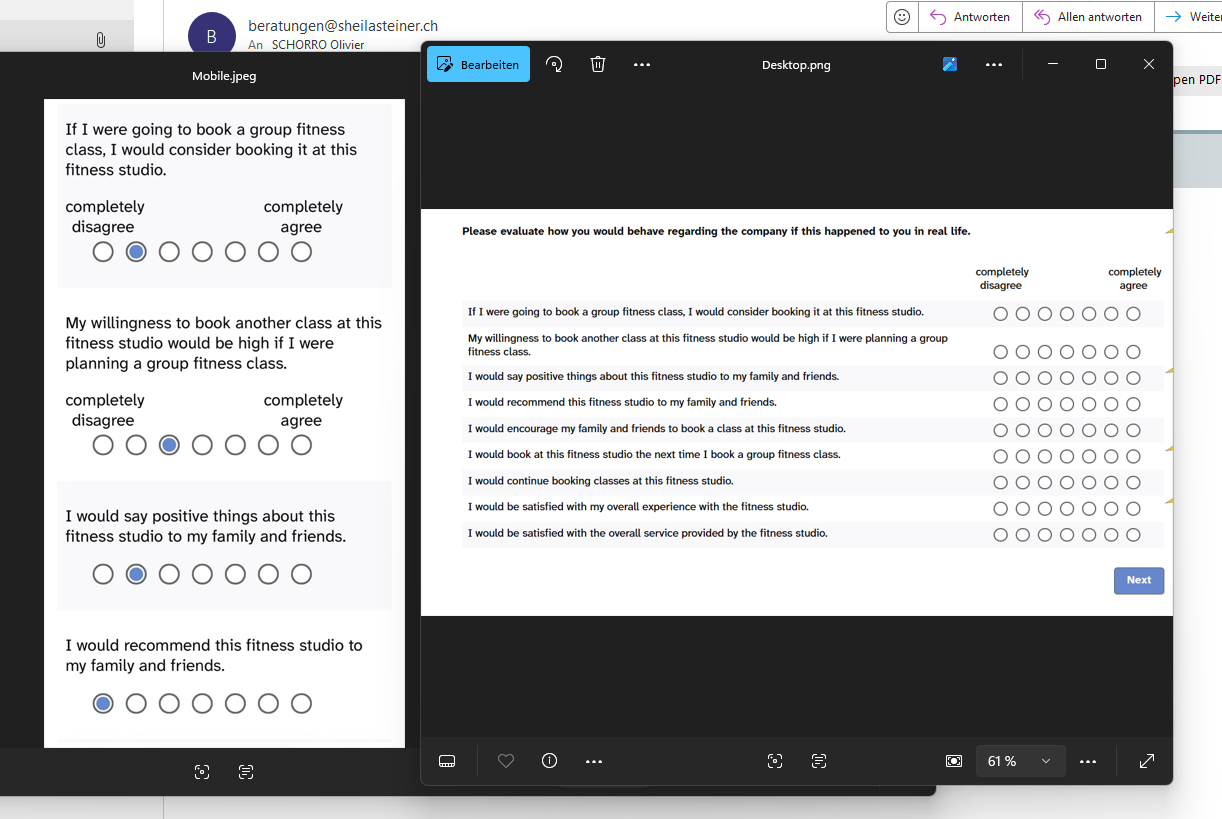 B beratungen@sheilasteiner.ch
An SCHORRO Olivier

Antworten
Allen antworten
Weiter

pen PDF

Mobile.jpeg

If I were going to book a group fitness class, I would consider booking it at this fitness studio.

completely disagree completely agree

My willingness to book another class at this fitness studio would be high if I were planning a group fitness class.

completely disagree completely agree

I would say positive things about this fitness studio to my family and friends.

I would recommend this fitness studio to my family and friends.

Bearbeiten
Desktop.png

Please evaluate how you would behave regarding the company if this happened to you in real life.

completely disagree
completely agree

If I were going to book a group fitness class, I would consider booking it at this fitness studio.
My willingness to book another class at this fitness studio would be high if I were planning a group fitness class.
I would say positive things about this fitness studio to my family and friends.
I would recommend this fitness studio to my family and friends.
I would encourage my family and friends to book a class at this fitness studio.
I would book at this fitness studio the next time I book a group fitness class.
I would continue booking classes at this fitness studio.
I would be satisfied with my overall experience with the fitness studio.
I would be satisfied with the overall service provided by the fitness studio.

Next

61 %